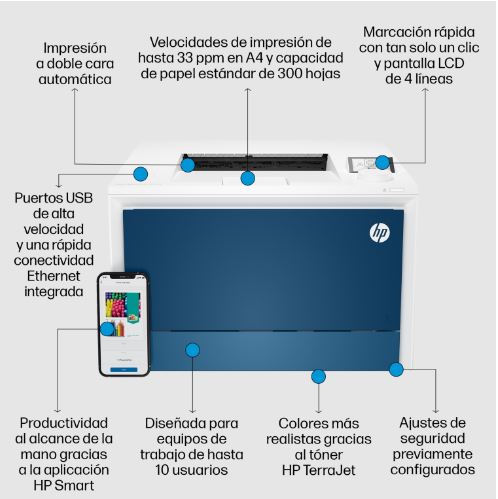 Impresión a doble cara automática

Velocidades de impresión de hasta 33 ppm en A4 y capacidad de papel estándar de 300 hojas

Marcación rápida con tan solo un clic y pantalla LCD de 4 líneas

Puertos USB de alta velocidad y una rápida conectividad Ethernet integrada

hp

Productividad al alcance de la mano gracias a la aplicación HP Smart

Diseñada para equipos de trabajo de hasta 10 usuarios

Colores más realistas gracias al tóner HP TerraJet

Ajustes de seguridad previamente configurados